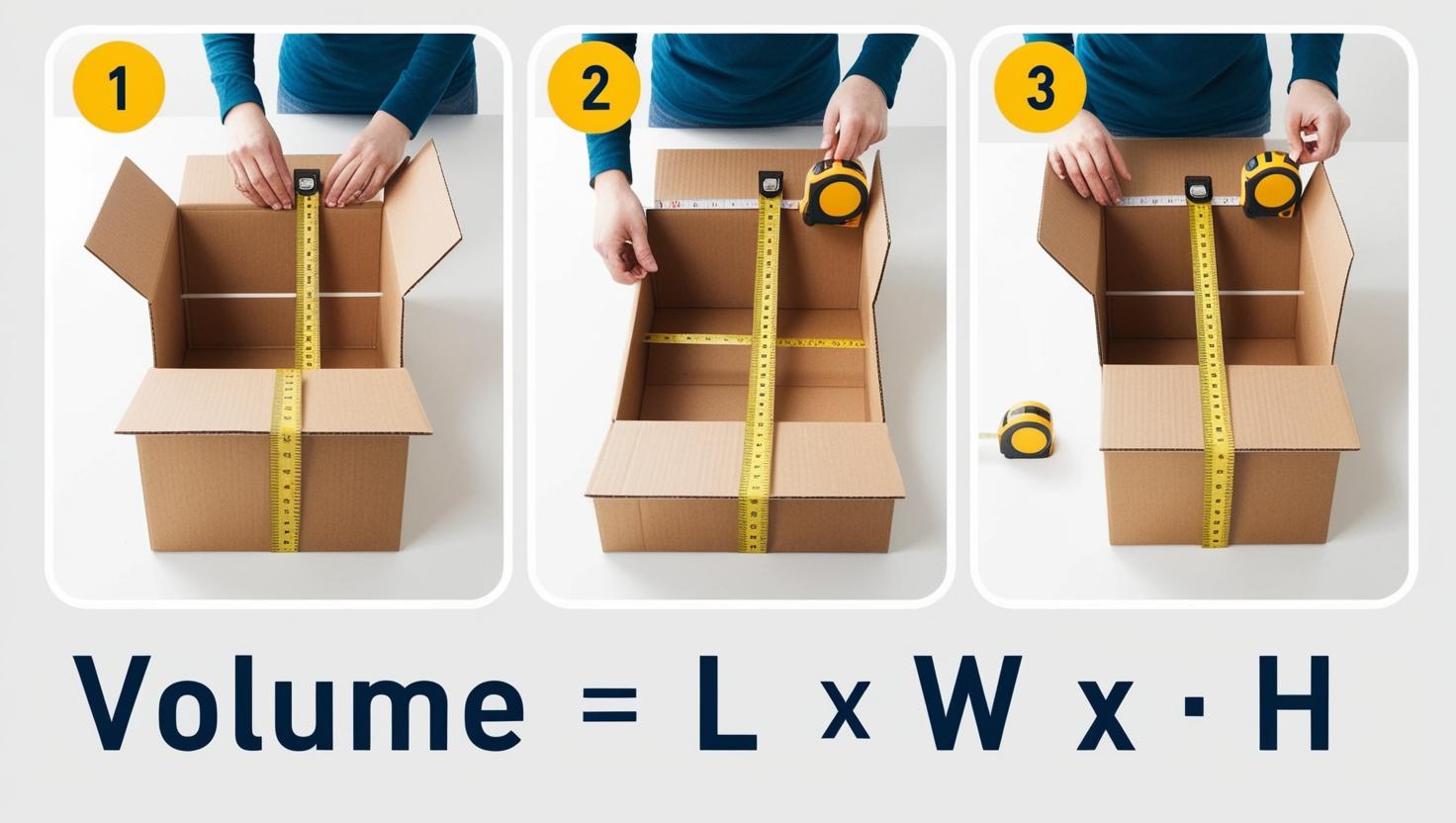 1

2

3

Volume = L x W x · H